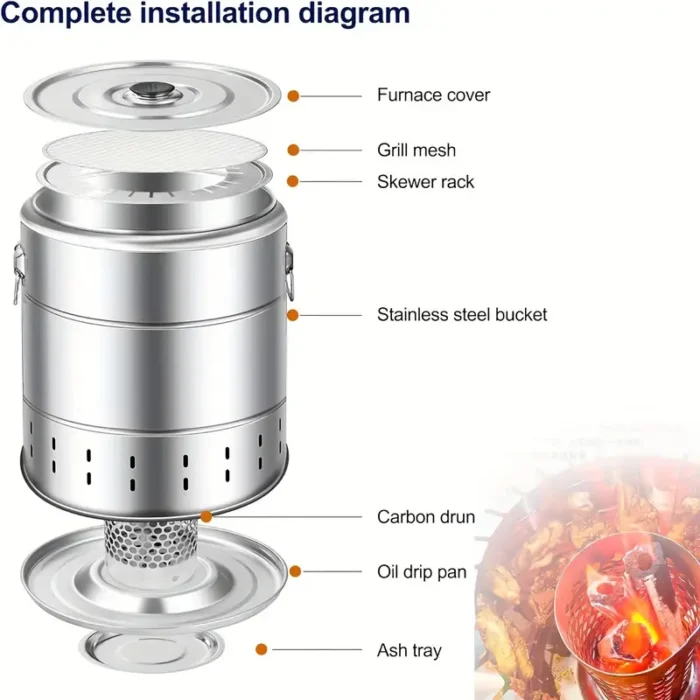 Complete installation diagram

Furnace cover

Grill mesh

Skewer rack

Stainless steel bucket

Carbon drun

Oil drip pan

Ash tray